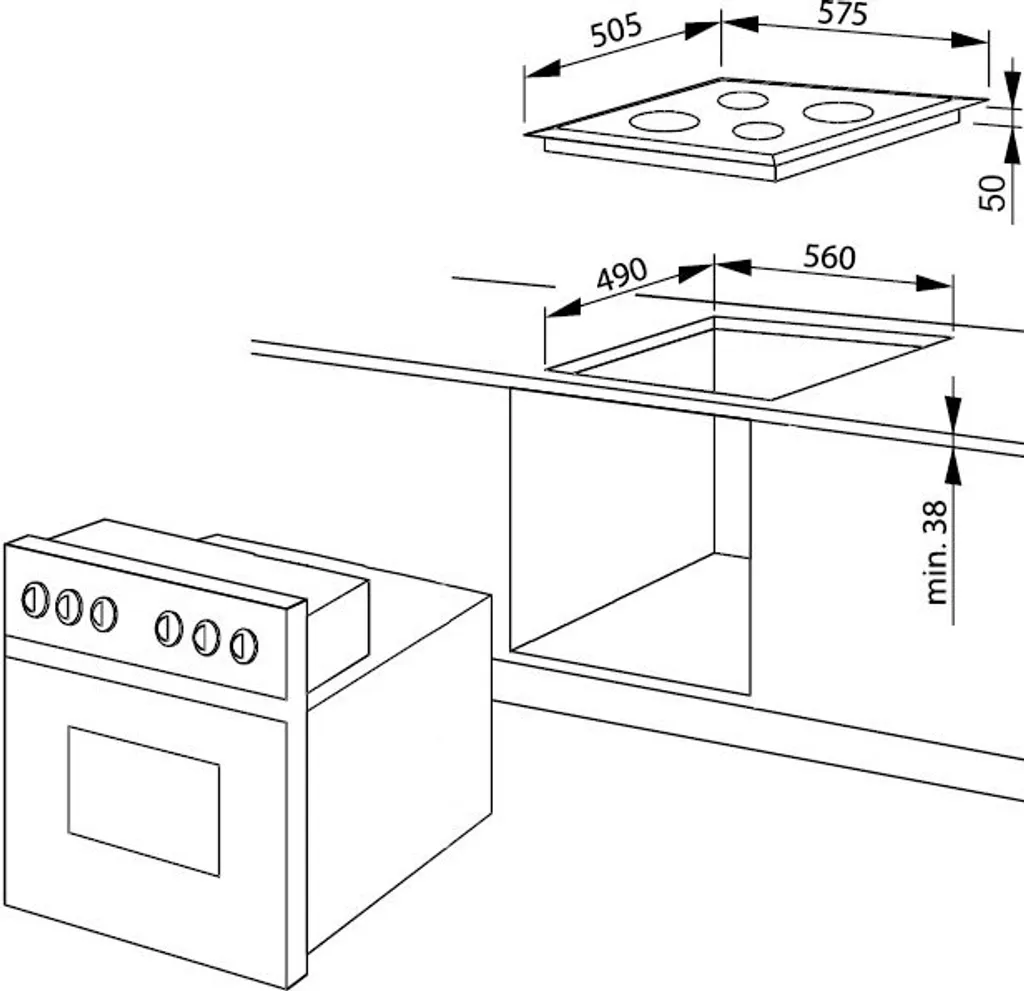 505
575
50
490
560
min. 38