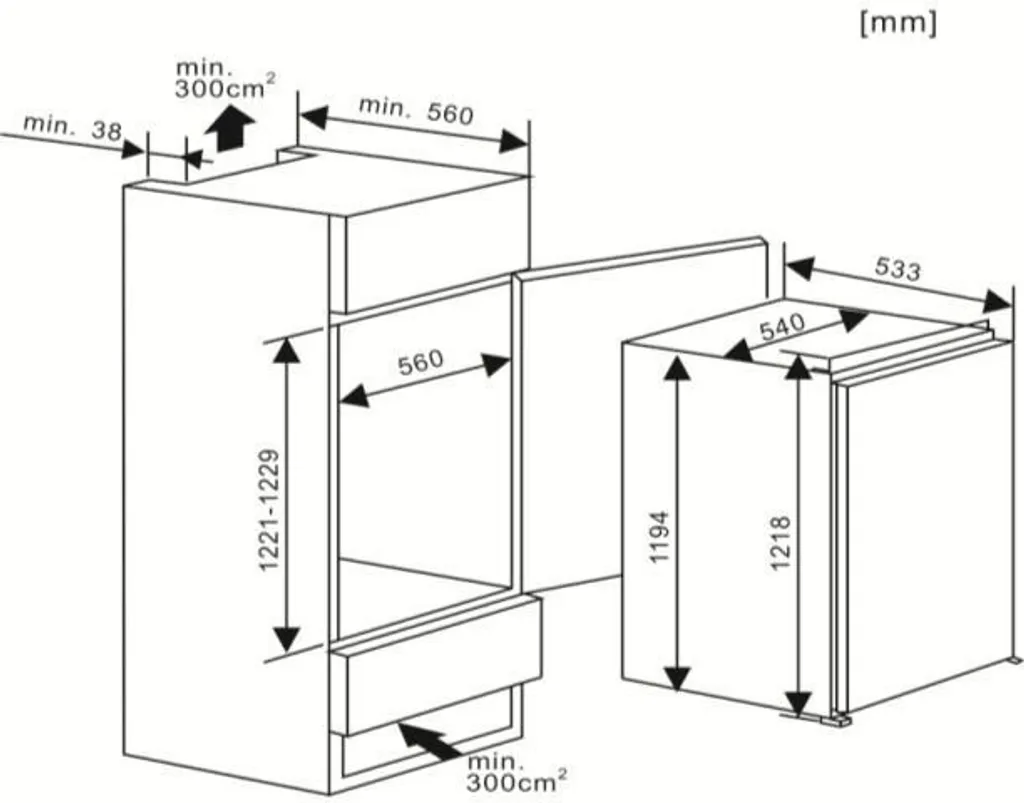 [mm]

min. $300cm^2$

min. 38

min. 560

533

540

560

1221-1229

1194

1218

min. $300cm^2$