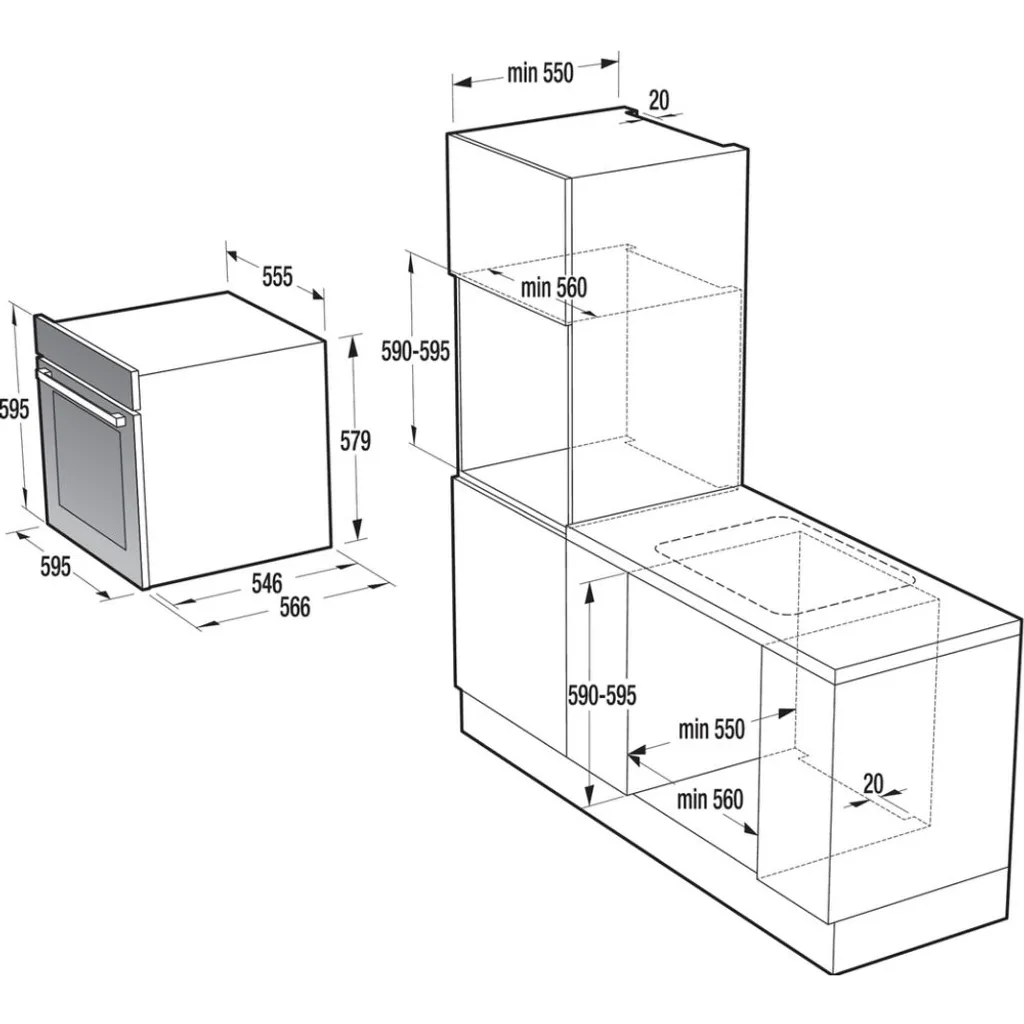 555
595
579
595
546
566
min 550
20
min 560
590-595
590-595
min 550
min 560
20