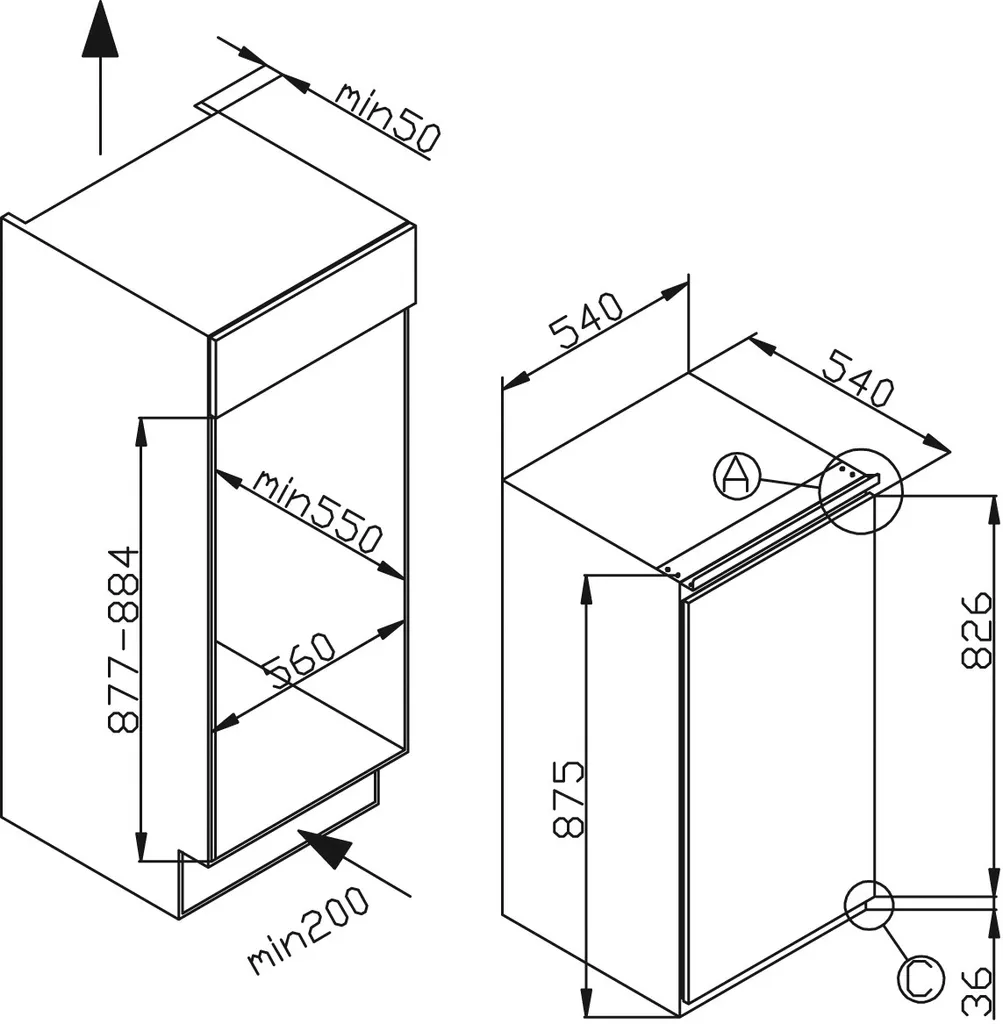 min50
877-884
min550
560
min200
540
540
A
826
875
C
36