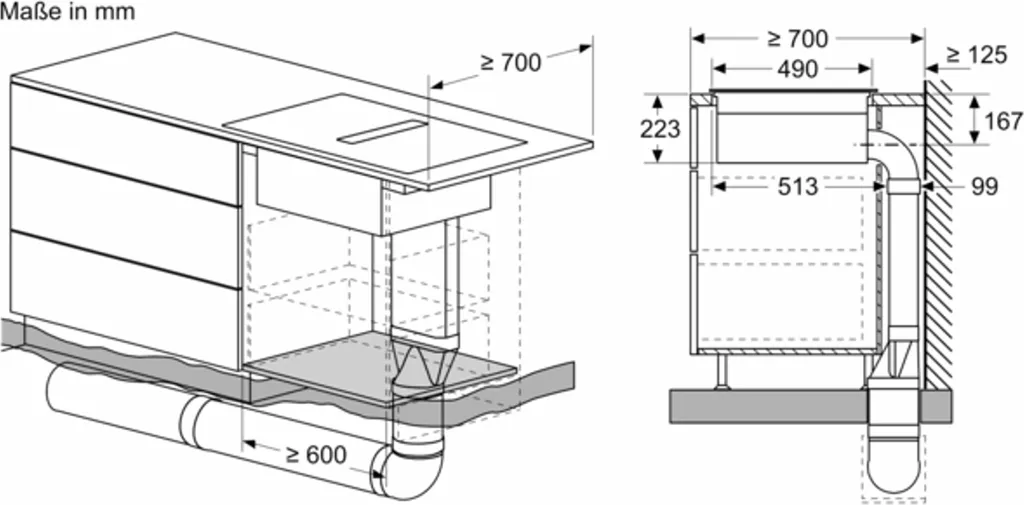 Maße in mm

≥ 700

≥ 600

≥ 700

490

≥ 125

223

167

513

99