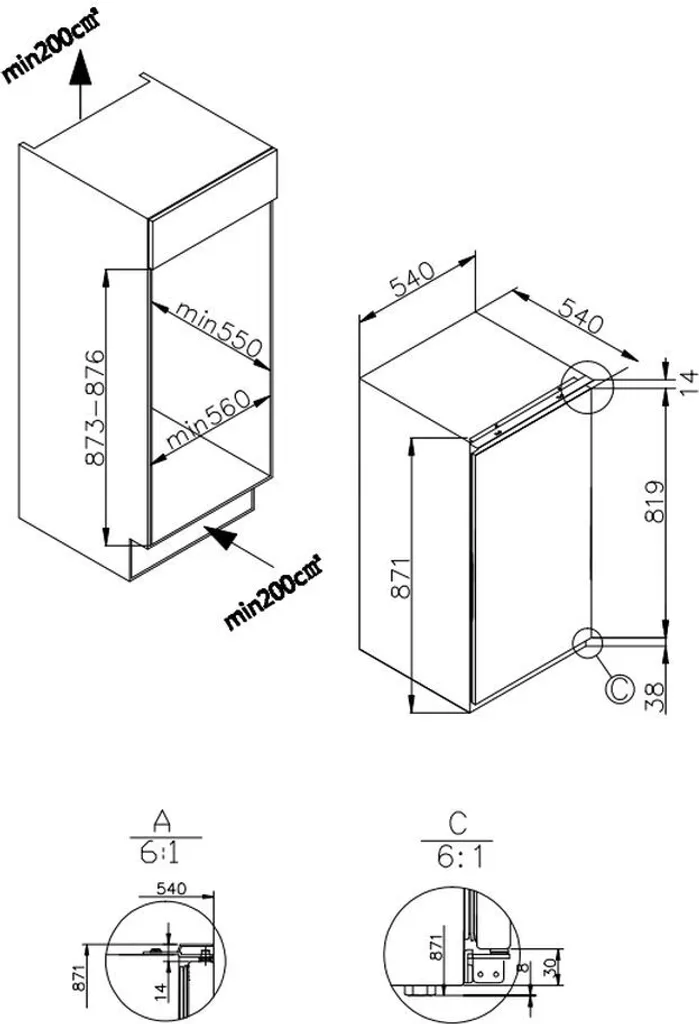 min200cm²
873-876
min550
min560
min200cm²
540
540
14
819
871
38
C
A
6:1
540
871
14
C
6:1
871
8
30