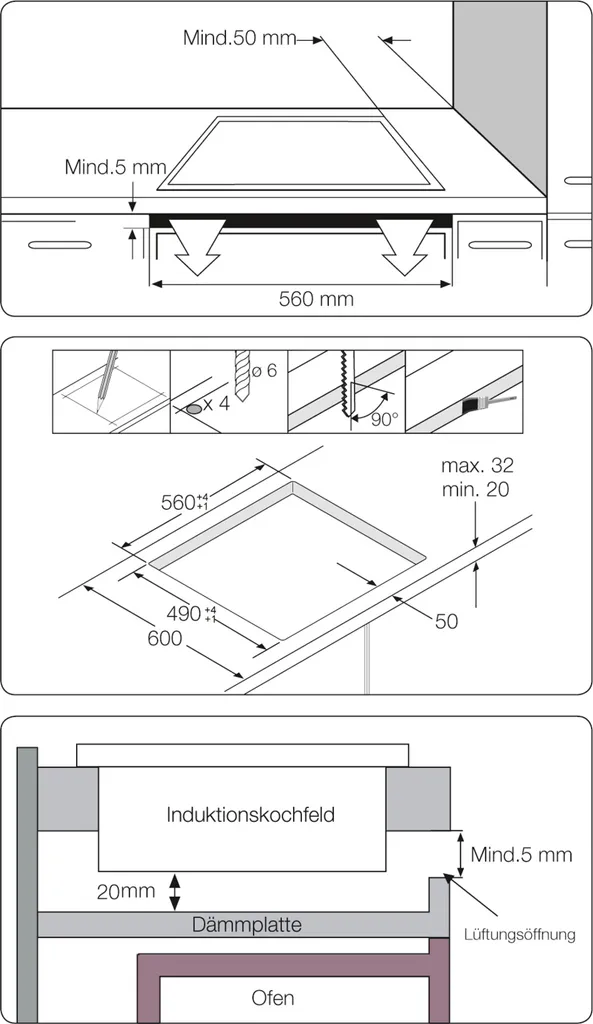 Mind.50 mm

Mind.5 mm

560 mm

ø 6

x 4

90°

max. 32
min. 20

$560^{+4}_{+1}$

$490^{+4}_{+1}$

600

50

Induktionskochfeld

Mind.5 mm

20mm

Dämmplatte

Lüftungsöffnung

Ofen